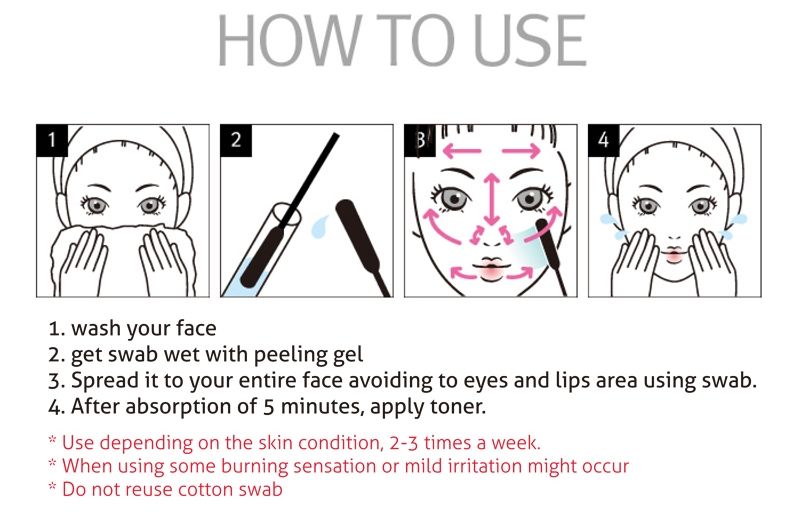 HOW TO USE

1

2

3

4

1. wash your face
2. get swab wet with peeling gel
3. Spread it to your entire face avoiding to eyes and lips area using swab.
4. After absorption of 5 minutes, apply toner.

* Use depending on the skin condition, 2-3 times a week.
* When using some burning sensation or mild irritation might occur
* Do not reuse cotton swab